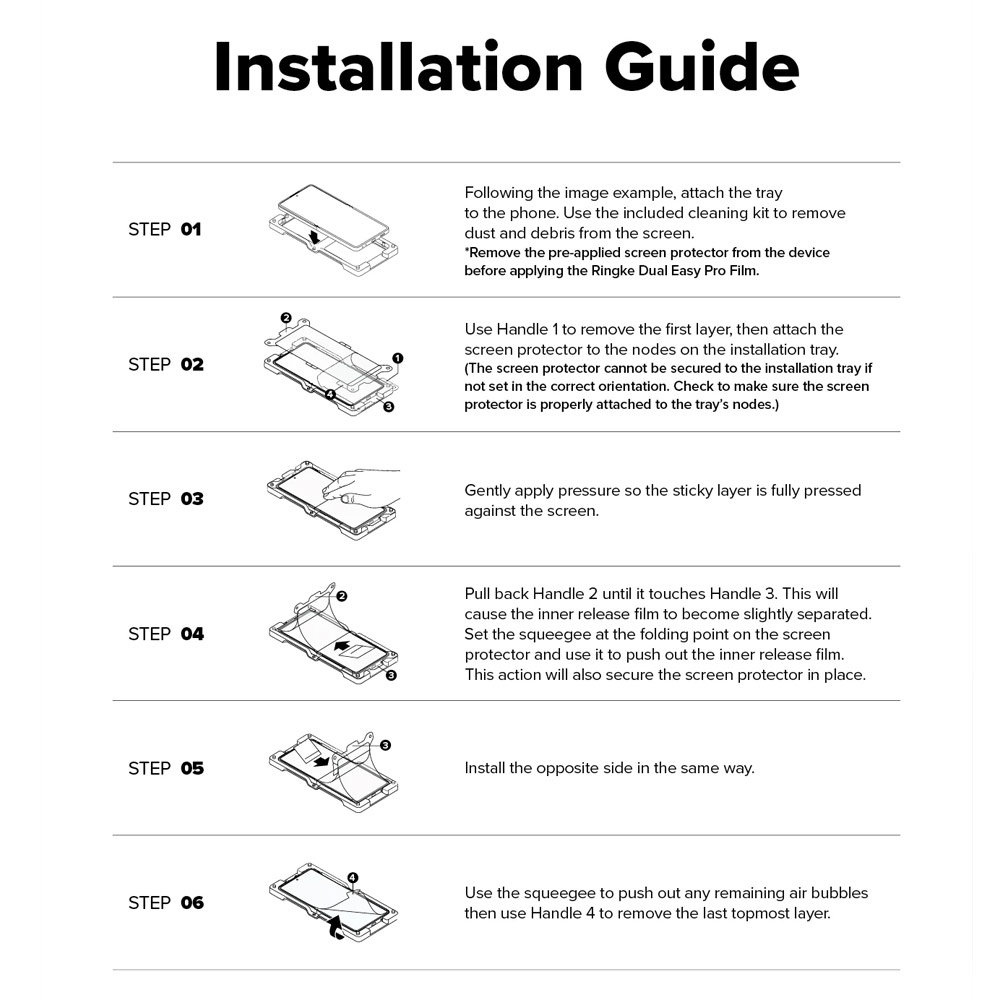 Installation Guide

STEP 01

Following the image example, attach the tray to the phone. Use the included cleaning kit to remove dust and debris from the screen.
*Remove the pre-applied screen protector from the device before applying the Ringke Dual Easy Pro Film.

STEP 02

2
1
4
3

Use Handle 1 to remove the first layer, then attach the screen protector to the nodes on the installation tray.
(The screen protector cannot be secured to the installation tray if not set in the correct orientation. Check to make sure the screen protector is properly attached to the tray's nodes.)

STEP 03

Gently apply pressure so the sticky layer is fully pressed against the screen.

STEP 04

2
3

Pull back Handle 2 until it touches Handle 3. This will cause the inner release film to become slightly separated. Set the squeegee at the folding point on the screen protector and use it to push out the inner release film. This action will also secure the screen protector in place.

STEP 05

3

Install the opposite side in the same way.

STEP 06

4

Use the squeegee to push out any remaining air bubbles then use Handle 4 to remove the last topmost layer.