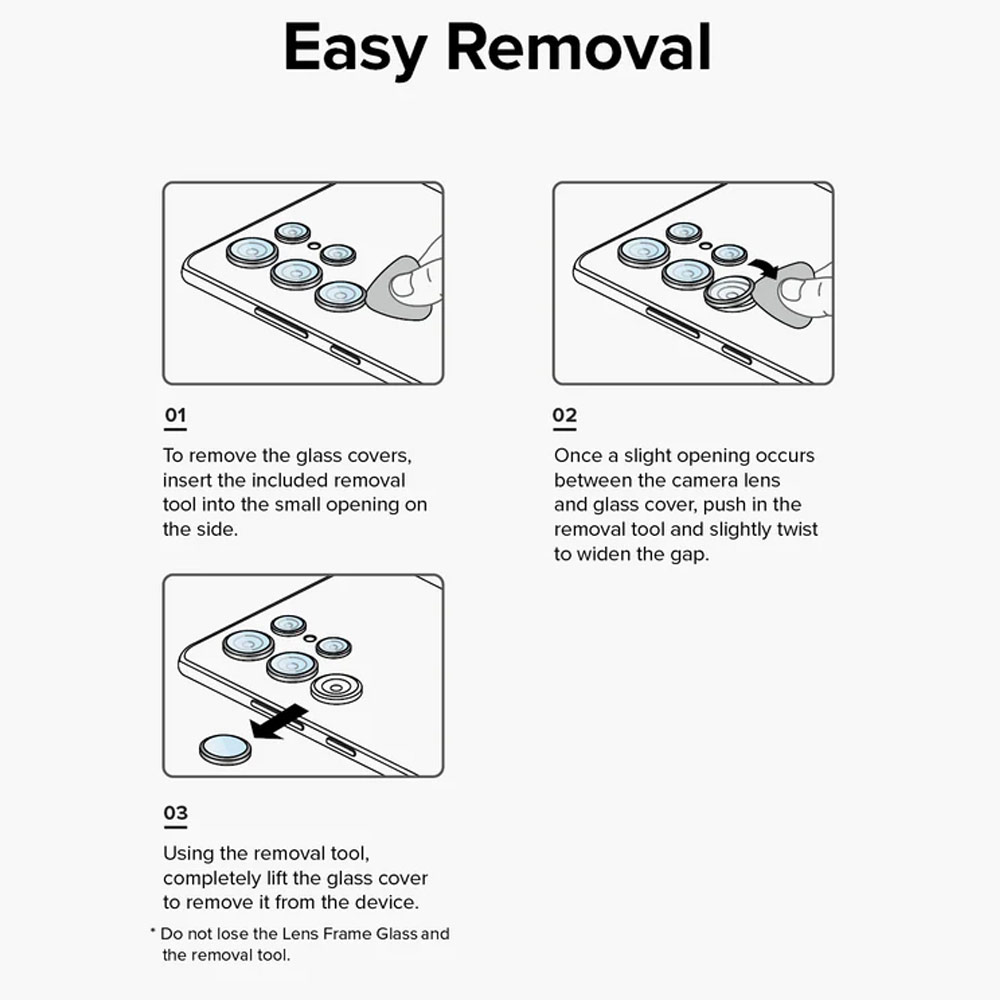 Easy Removal

01

To remove the glass covers, insert the included removal tool into the small opening on the side.

02

Once a slight opening occurs between the camera lens and glass cover, push in the removal tool and slightly twist to widen the gap.

03

Using the removal tool, completely lift the glass cover to remove it from the device.

* Do not lose the Lens Frame Glass and the removal tool.