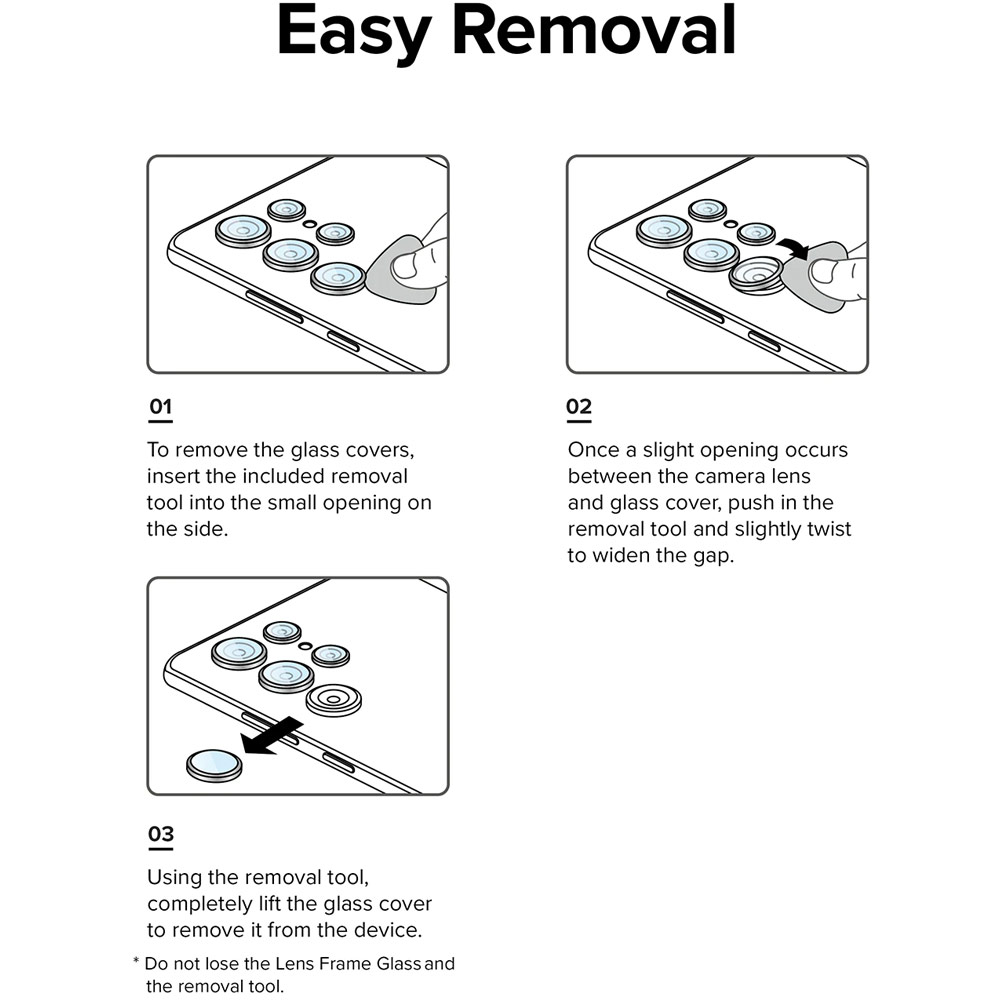 Easy Removal

01

To remove the glass covers, insert the included removal tool into the small opening on the side.

02

Once a slight opening occurs between the camera lens and glass cover, push in the removal tool and slightly twist to widen the gap.

03

Using the removal tool, completely lift the glass cover to remove it from the device.

* Do not lose the Lens Frame Glass and the removal tool.