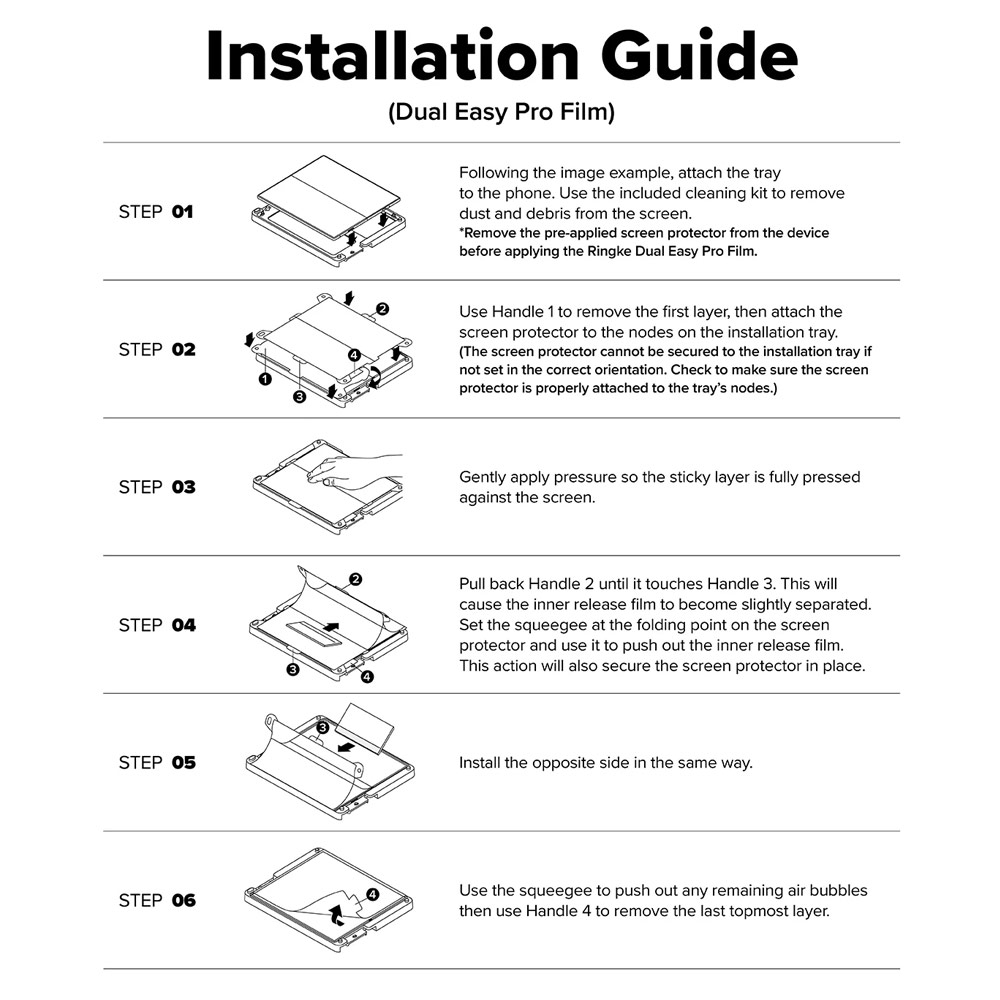 Installation Guide

(Dual Easy Pro Film)

STEP 01

Following the image example, attach the tray to the phone. Use the included cleaning kit to remove dust and debris from the screen.
*Remove the pre-applied screen protector from the device before applying the Ringke Dual Easy Pro Film.

STEP 02

2
4
1
3

Use Handle 1 to remove the first layer, then attach the screen protector to the nodes on the installation tray.
(The screen protector cannot be secured to the installation tray if not set in the correct orientation. Check to make sure the screen protector is properly attached to the tray's nodes.)

STEP 03

Gently apply pressure so the sticky layer is fully pressed against the screen.

STEP 04

2
3
4

Pull back Handle 2 until it touches Handle 3. This will cause the inner release film to become slightly separated. Set the squeegee at the folding point on the screen protector and use it to push out the inner release film. This action will also secure the screen protector in place.

STEP 05

3

Install the opposite side in the same way.

STEP 06

4

Use the squeegee to push out any remaining air bubbles then use Handle 4 to remove the last topmost layer.