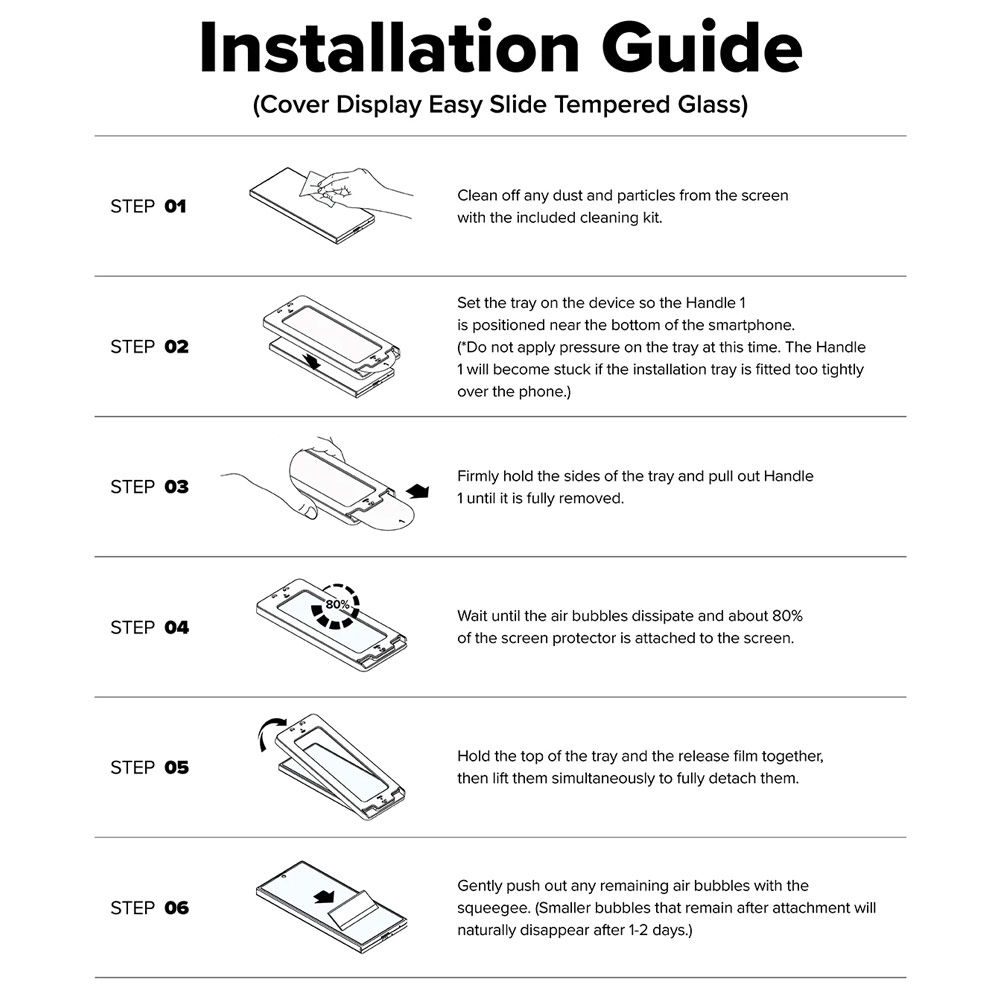 Installation Guide
(Cover Display Easy Slide Tempered Glass)

STEP 01

Clean off any dust and particles from the screen with the included cleaning kit.

STEP 02

Set the tray on the device so the Handle 1 is positioned near the bottom of the smartphone. (*Do not apply pressure on the tray at this time. The Handle 1 will become stuck if the installation tray is fitted too tightly over the phone.)

STEP 03

Firmly hold the sides of the tray and pull out Handle 1 until it is fully removed.

STEP 04

80%

Wait until the air bubbles dissipate and about 80% of the screen protector is attached to the screen.

STEP 05

Hold the top of the tray and the release film together, then lift them simultaneously to fully detach them.

STEP 06

Gently push out any remaining air bubbles with the squeegee. (Smaller bubbles that remain after attachment will naturally disappear after 1-2 days.)