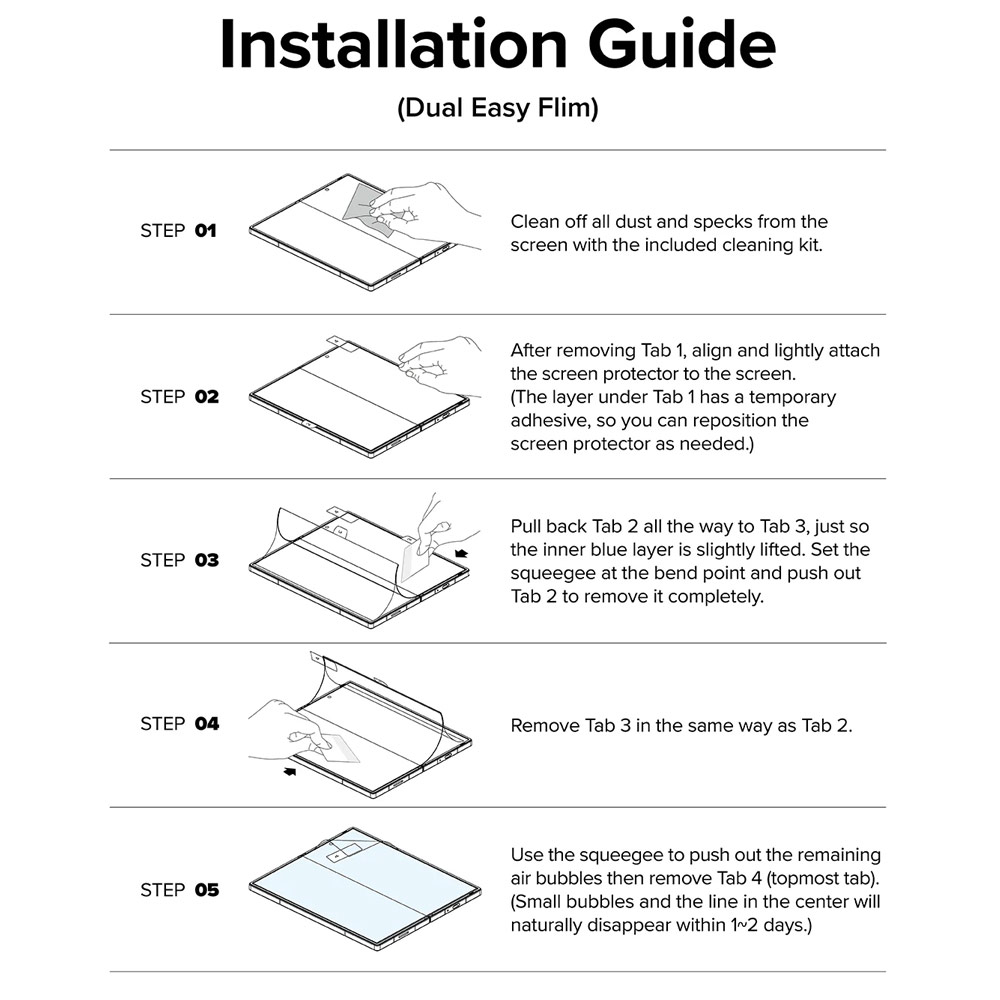 Installation Guide

(Dual Easy Flim)

STEP 01

Clean off all dust and specks from the screen with the included cleaning kit.

STEP 02

After removing Tab 1, align and lightly attach the screen protector to the screen.
(The layer under Tab 1 has a temporary adhesive, so you can reposition the screen protector as needed.)

STEP 03

Pull back Tab 2 all the way to Tab 3, just so the inner blue layer is slightly lifted. Set the squeegee at the bend point and push out Tab 2 to remove it completely.

STEP 04

Remove Tab 3 in the same way as Tab 2.

STEP 05

Use the squeegee to push out the remaining air bubbles then remove Tab 4 (topmost tab).
(Small bubbles and the line in the center will naturally disappear within 1~2 days.)