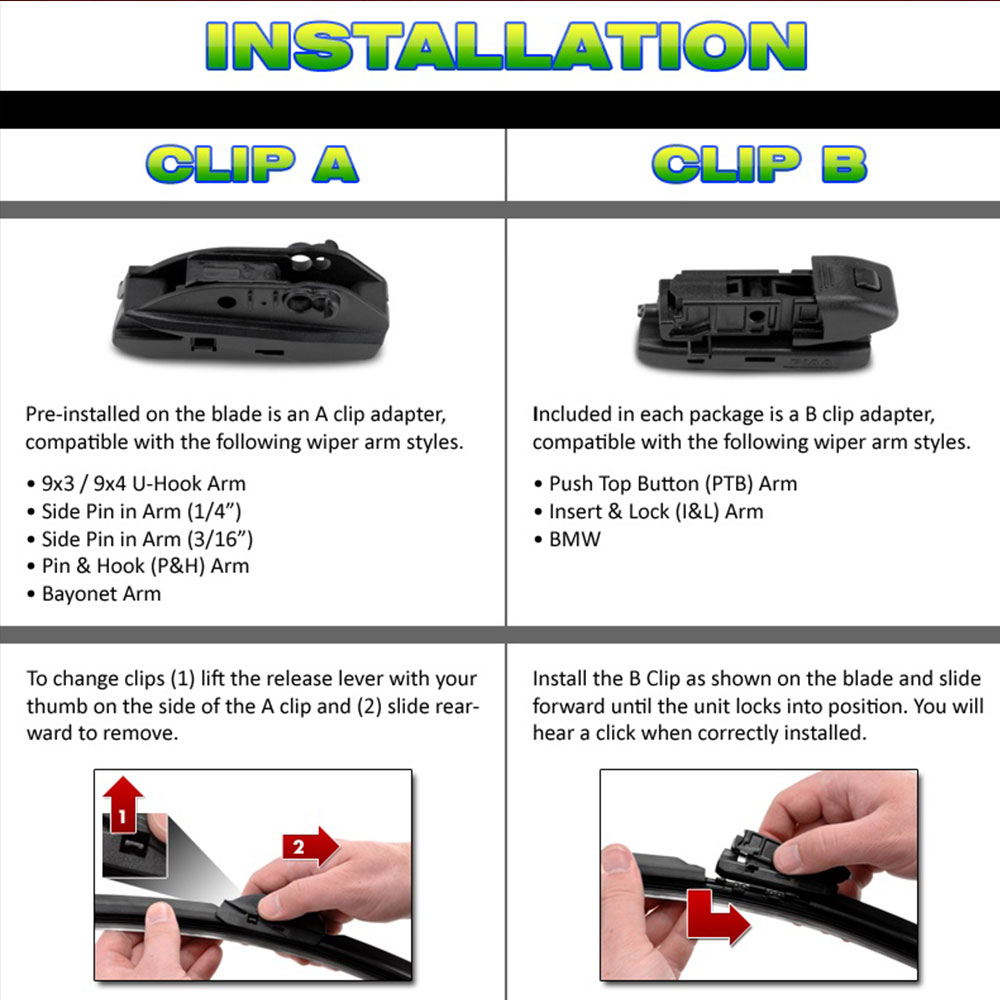 INSTALLATION

CLIP A

Pre-installed on the blade is an A clip adapter, compatible with the following wiper arm styles.

• 9x3 / 9x4 U-Hook Arm
• Side Pin in Arm (1/4")
• Side Pin in Arm (3/16")
• Pin & Hook (P&H) Arm
• Bayonet Arm

To change clips (1) lift the release lever with your thumb on the side of the A clip and (2) slide rearward to remove.

1

2

CLIP B

Included in each package is a B clip adapter, compatible with the following wiper arm styles.

• Push Top Button (PTB) Arm
• Insert & Lock (I&L) Arm
• BMW

Install the B Clip as shown on the blade and slide forward until the unit locks into position. You will hear a click when correctly installed.