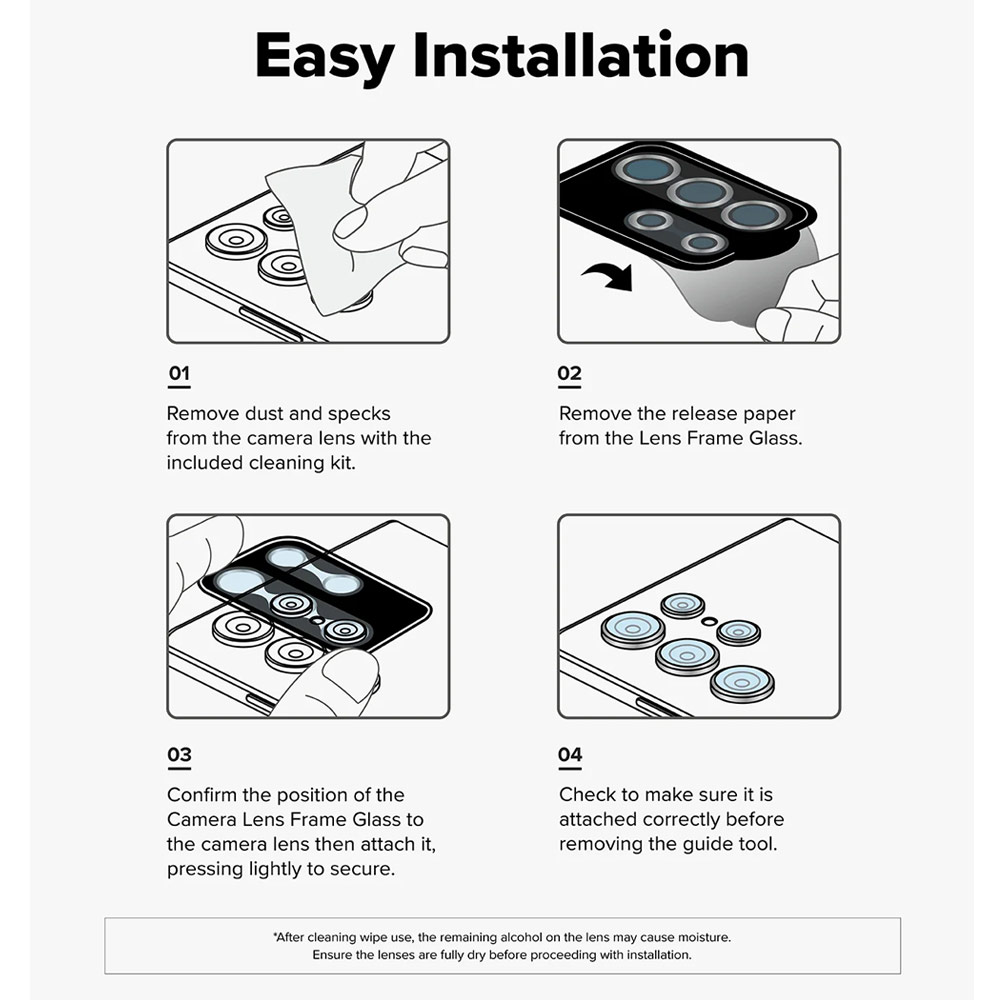 Easy Installation

01

Remove dust and specks from the camera lens with the included cleaning kit.

02

Remove the release paper from the Lens Frame Glass.

03

Confirm the position of the Camera Lens Frame Glass to the camera lens then attach it, pressing lightly to secure.

04

Check to make sure it is attached correctly before removing the guide tool.

*After cleaning wipe use, the remaining alcohol on the lens may cause moisture. Ensure the lenses are fully dry before proceeding with installation.